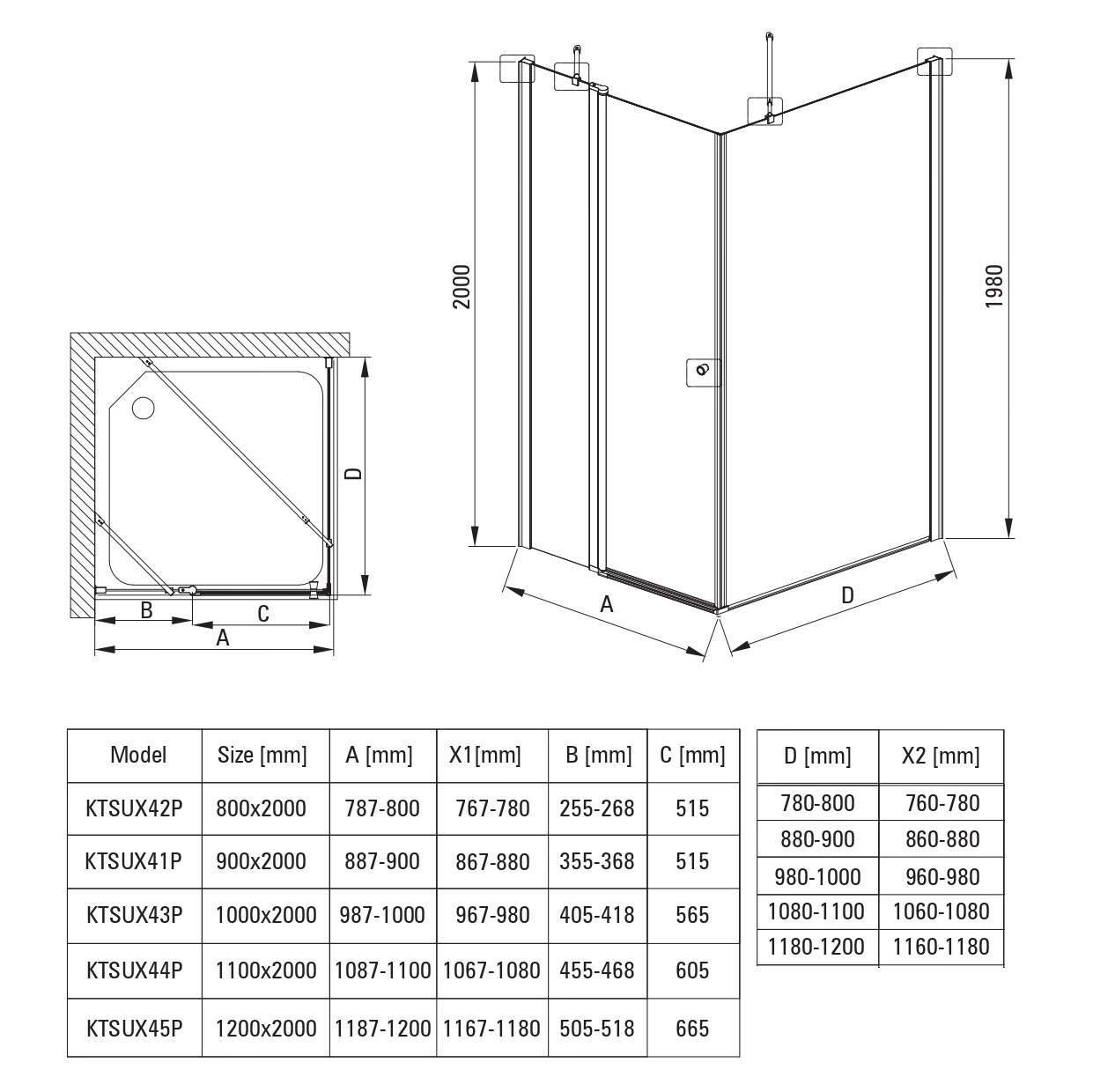 D

B

C

A

2000

1980

A

D

| Model | Size [mm] | A [mm] | X1[mm] | B [mm] | C [mm] |
|---|---|---|---|---|---|
| KTSUX42P | 800x2000 | 787-800 | 767-780 | 255-268 | 515 |
| KTSUX41P | 900x2000 | 887-900 | 867-880 | 355-368 | 515 |
| KTSUX43P | 1000x2000 | 987-1000 | 967-980 | 405-418 | 565 |
| KTSUX44P | 1100x2000 | 1087-1100 | 1067-1080 | 455-468 | 605 |
| KTSUX45P | 1200x2000 | 1187-1200 | 1167-1180 | 505-518 | 665 |

| D [mm] | X2 [mm] |
|---|---|
| 780-800 | 760-780 |
| 880-900 | 860-880 |
| 980-1000 | 960-980 |
| 1080-1100 | 1060-1080 |
| 1180-1200 | 1160-1180 |