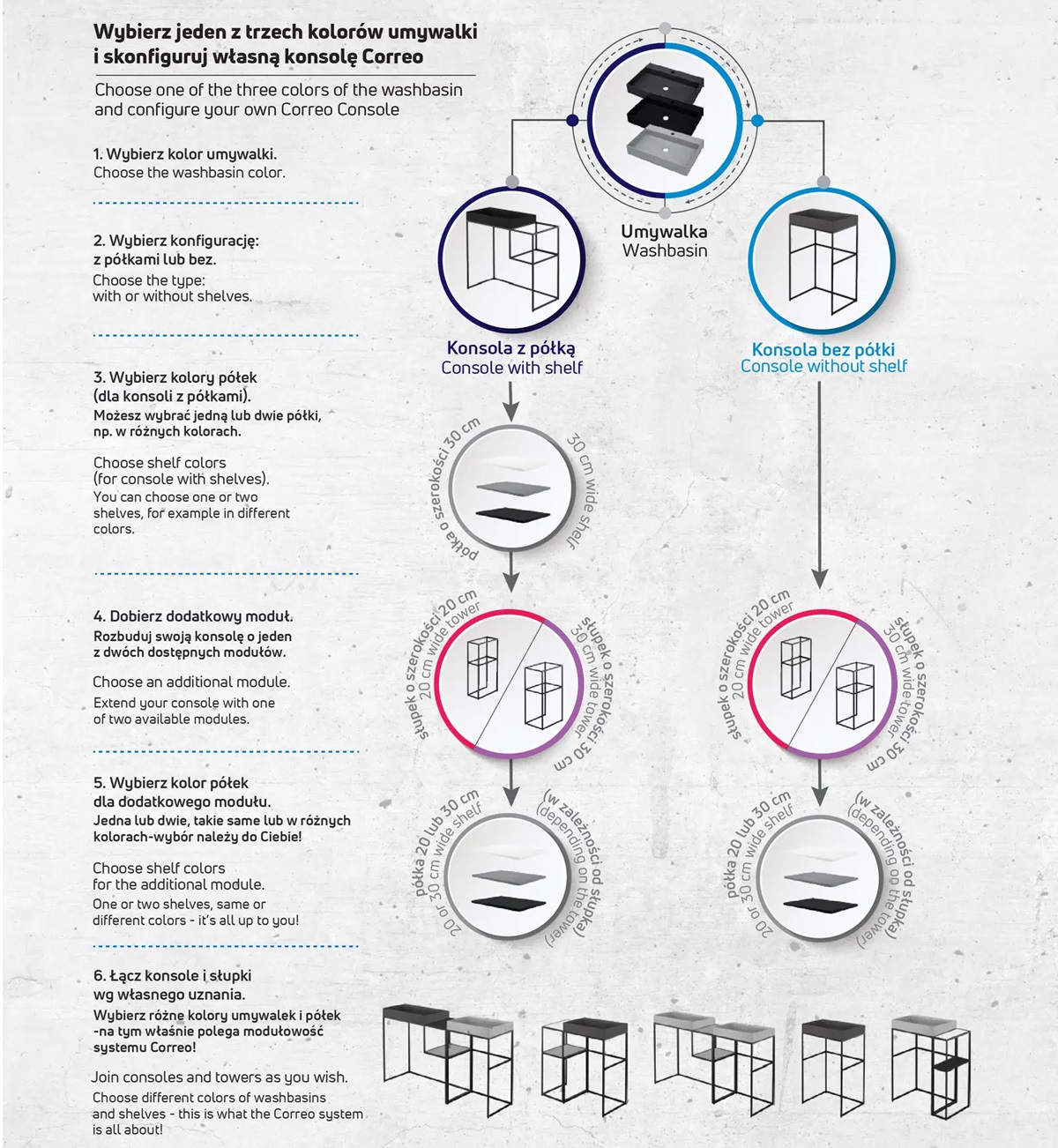 Wybierz jeden z trzech kolorów umywalki i skonfiguruj własną konsolę Correo

Choose one of the three colors of the washbasin and configure your own Correo Console

1. Wybierz kolor umywalki.
Choose the washbasin color.

2. Wybierz konfigurację: z półkami lub bez.
Choose the type: with or without shelves.

3. Wybierz kolory półek (dla konsoli z półkami).
Możesz wybrać jedną lub dwie półki, np. w różnych kolorach.

Choose shelf colors (for console with shelves).
You can choose one or two shelves, for example in different colors.

4. Dobierz dodatkowy moduł.
Rozbuduj swoją konsolę o jeden z dwóch dostępnych modułów.

Choose an additional module.
Extend your console with one of two available modules.

5. Wybierz kolor półek dla dodatkowego modułu.
Jedna lub dwie, takie same lub w różnych kolorach-wybór należy do Ciebie!

Choose shelf colors for the additional module.
One or two shelves, same or different colors - it's all up to you!

6. Łącz konsole i słupki wg własnego uznania.
Wybierz różne kolory umywalek i półek -na tym właśnie polega modułowość systemu Correo!

Join consoles and towers as you wish.
Choose different colors of washbasins and shelves - this is what the Correo system is all about!

Umywalka
Washbasin

Konsola z półką
Console with shelf

Konsola bez półki
Console without shelf

półka o szerokości 30 cm
30 cm wide shelf

słupek o szerokości 20 cm
20 cm wide tower
słupek o szerokości 30 cm
30 cm wide tower

półka 20 lub 30 cm
20 or 30 cm wide shelf
(w zależności od słupka)
(depending on the tower)

słupek o szerokości 20 cm
20 cm wide tower
słupek o szerokości 30 cm
30 cm wide tower

półka 20 lub 30 cm
20 or 30 cm wide shelf
(w zależności od słupka)
(depending on the tower)