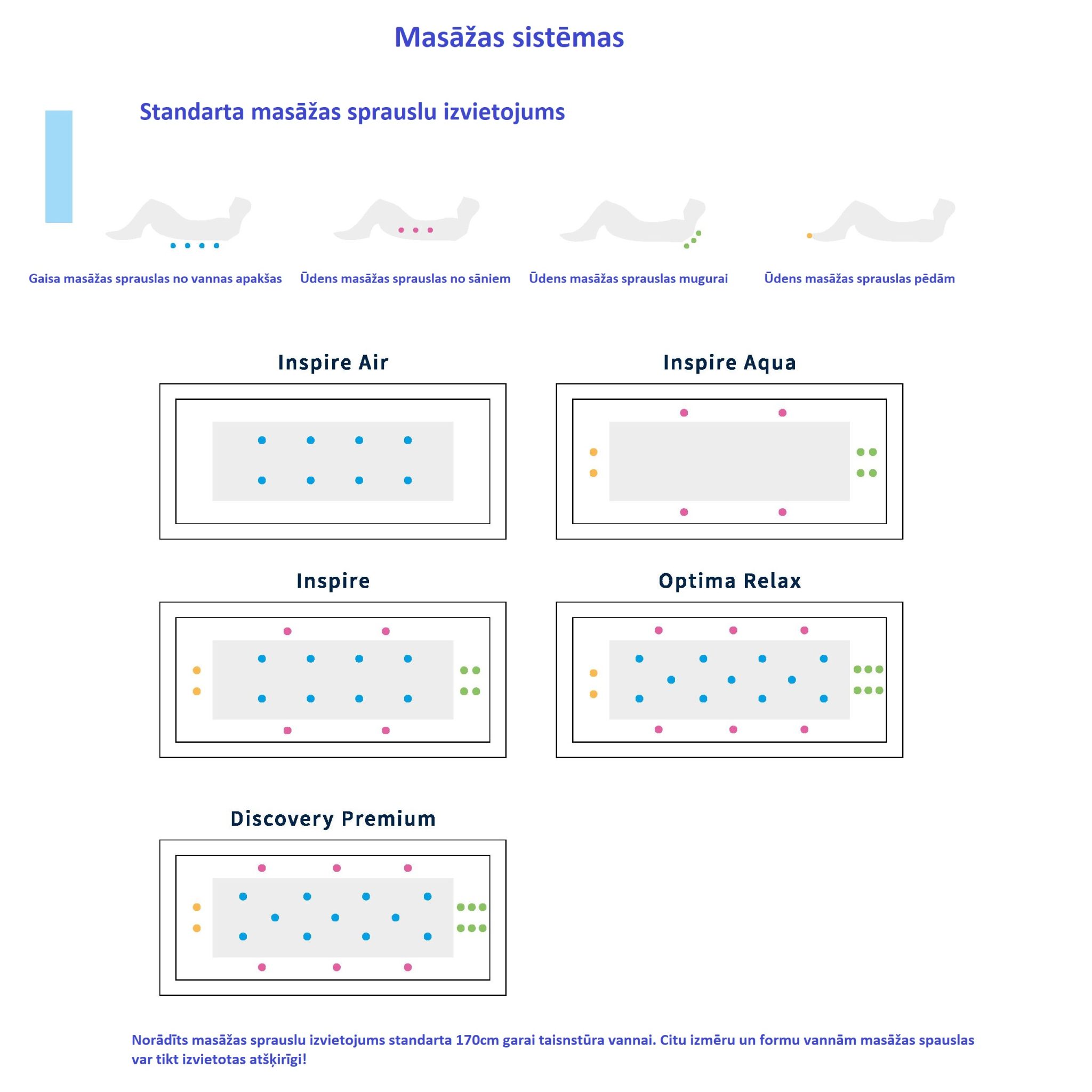 Masāžas sistēmas

Standarta masāžas sprauslu izvietojums

Gaisa masāžas sprauslas no vannas apakšas

Ūdens masāžas sprauslas no sāniem

Ūdens masāžas sprauslas mugurai

Ūdens masāžas sprauslas pēdām

Inspire Air

Inspire Aqua

Inspire

Optima Relax

Discovery Premium

Norādīts masāžas sprauslu izvietojums standarta 170cm garai taisnstūra vannai. Citu izmēru un formu vannām masāžas spauslas var tikt izvietotas atšķirīgi!