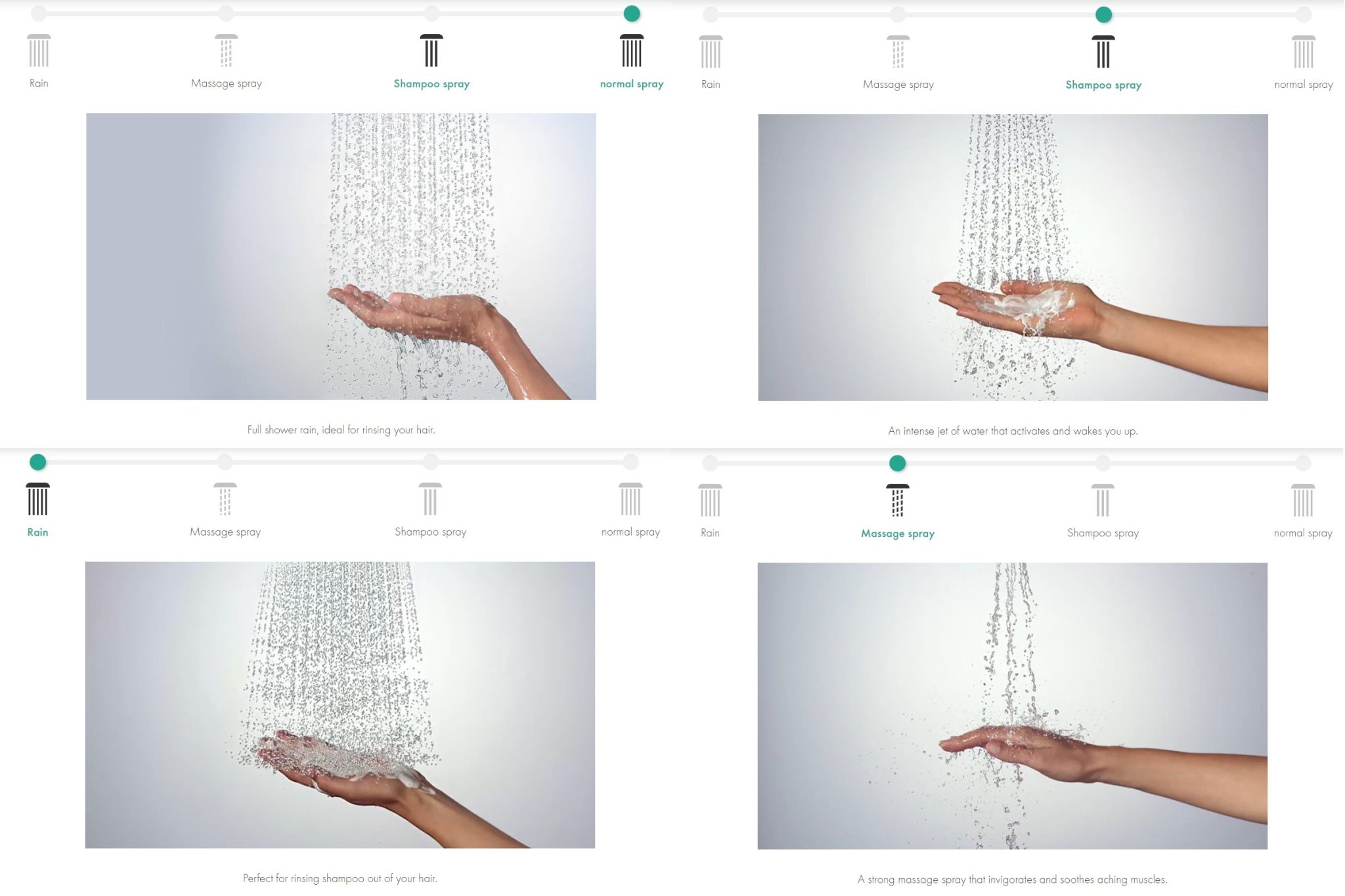 Rain Massage spray Shampoo spray normal spray

Full shower rain, ideal for rinsing your hair.

Rain Massage spray Shampoo spray normal spray

An intense jet of water that activates and wakes you up.

Rain Massage spray Shampoo spray normal spray

Perfect for rinsing shampoo out of your hair.

Rain Massage spray Shampoo spray normal spray

A strong massage spray that invigorates and soothes aching muscles.